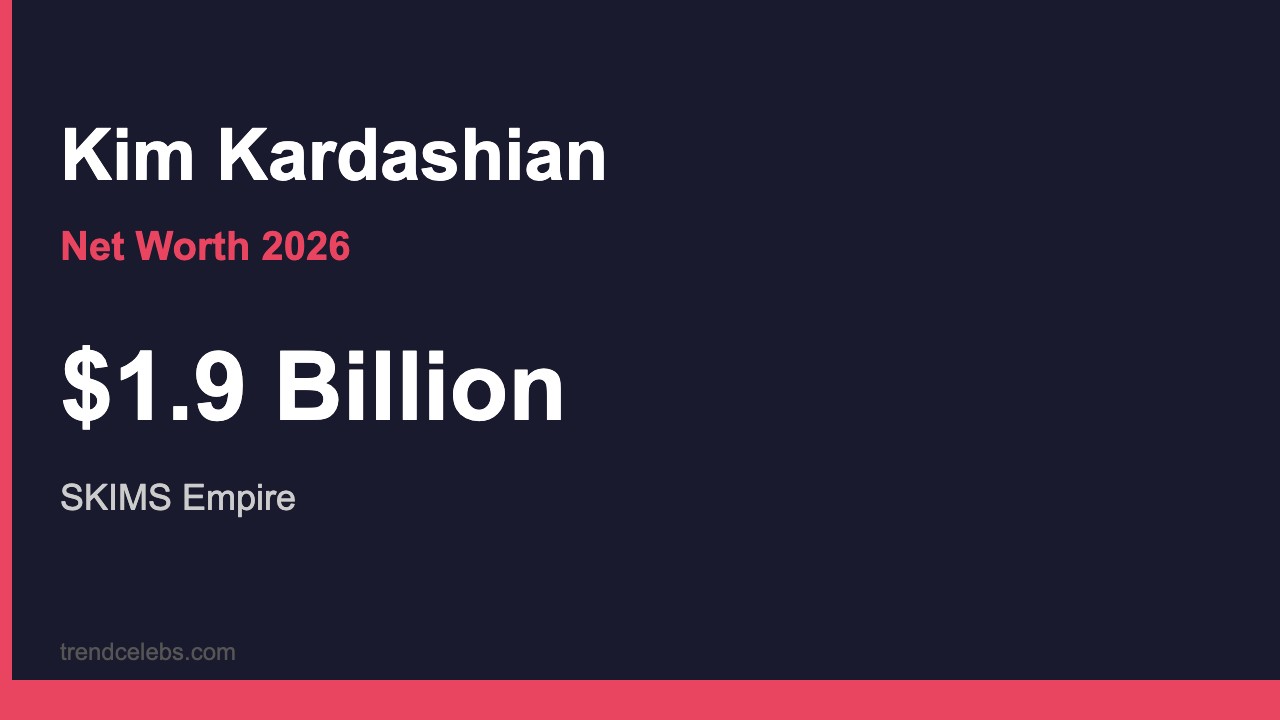 Kim Kardashian

Net Worth 2026

\$1.9 Billion

SKIMS Empire

trendcelebs.com